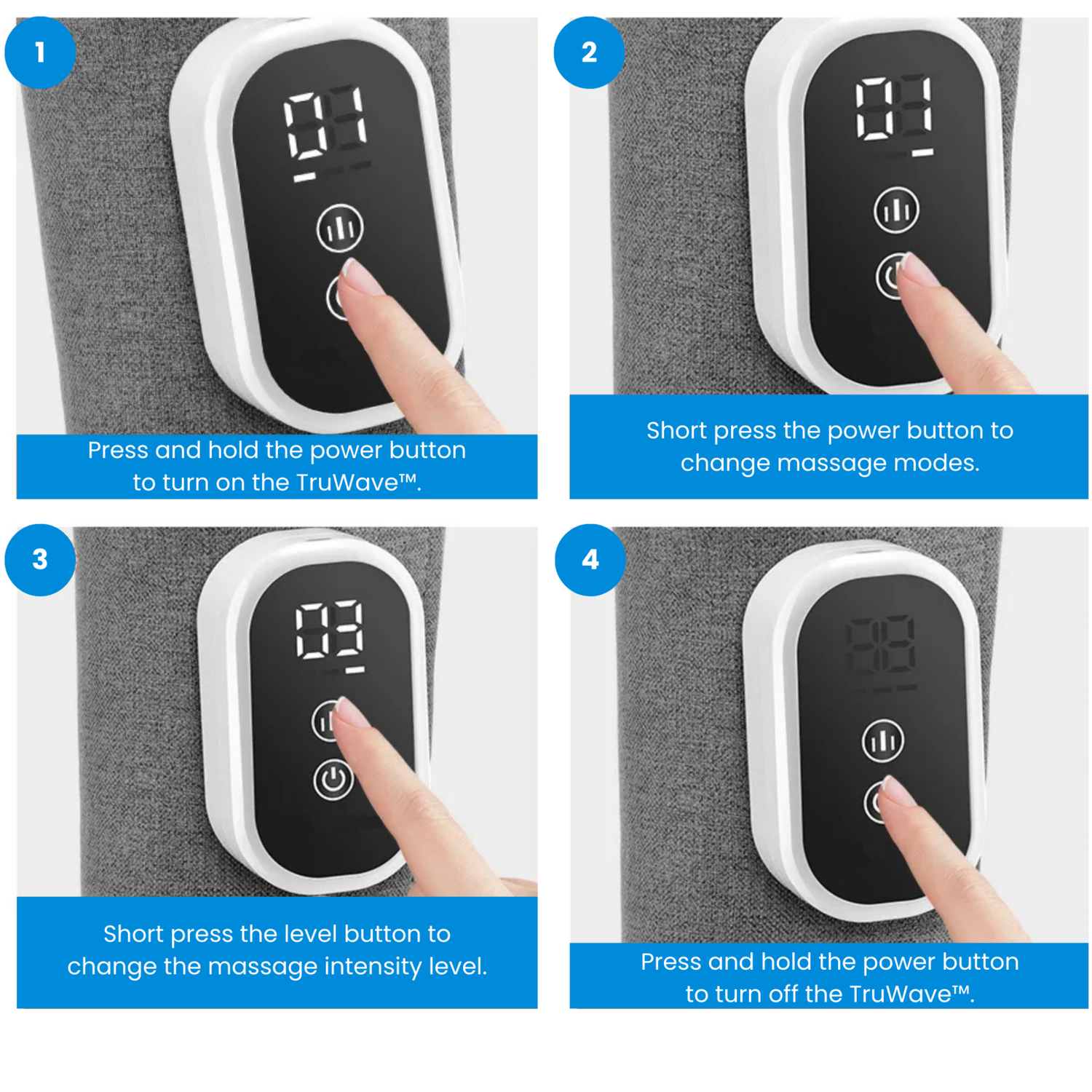 1

03

Press and hold the power button to turn on the TruWave™.

2

03

Short press the power button to change massage modes.

3

03

Short press the level button to change the massage intensity level.

4

Press and hold the power button to turn off the TruWave™.